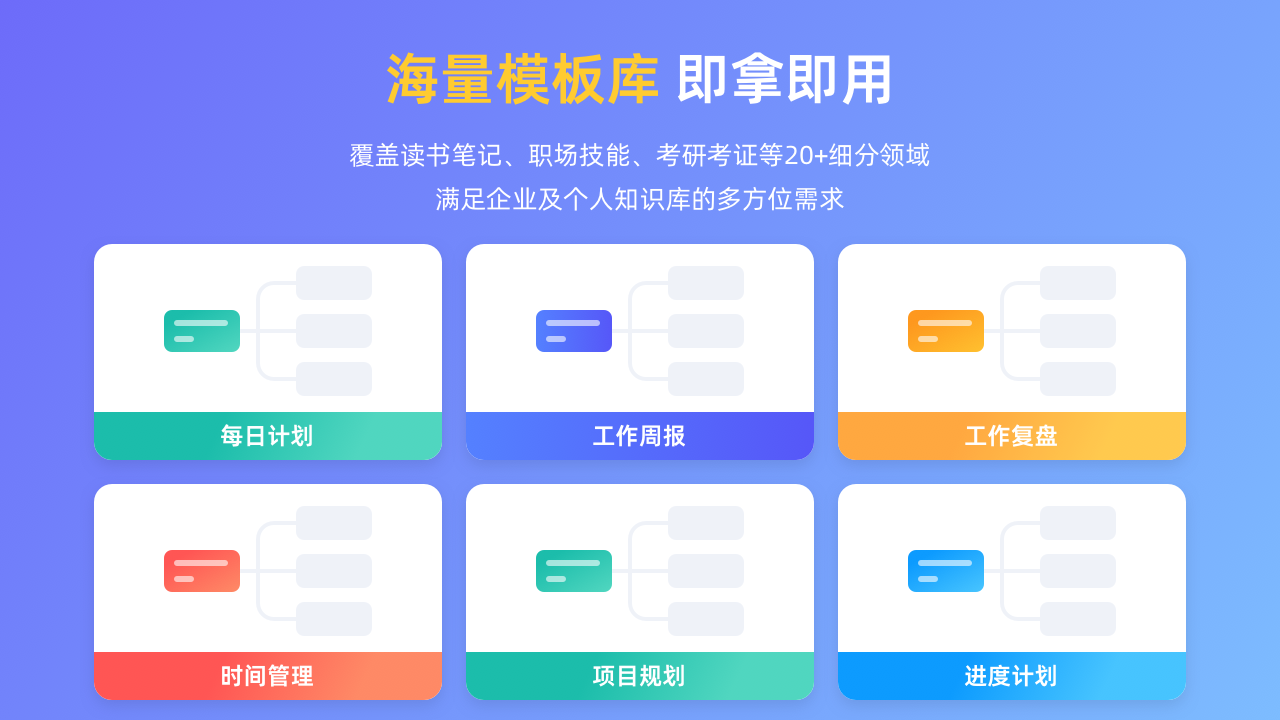 海量模板库 即拿即用

覆盖读书笔记、职场技能、考研考证等20+细分领域
满足企业及个人知识库的多方位需求

每日计划

工作周报

工作复盘

时间管理

项目规划

进度计划